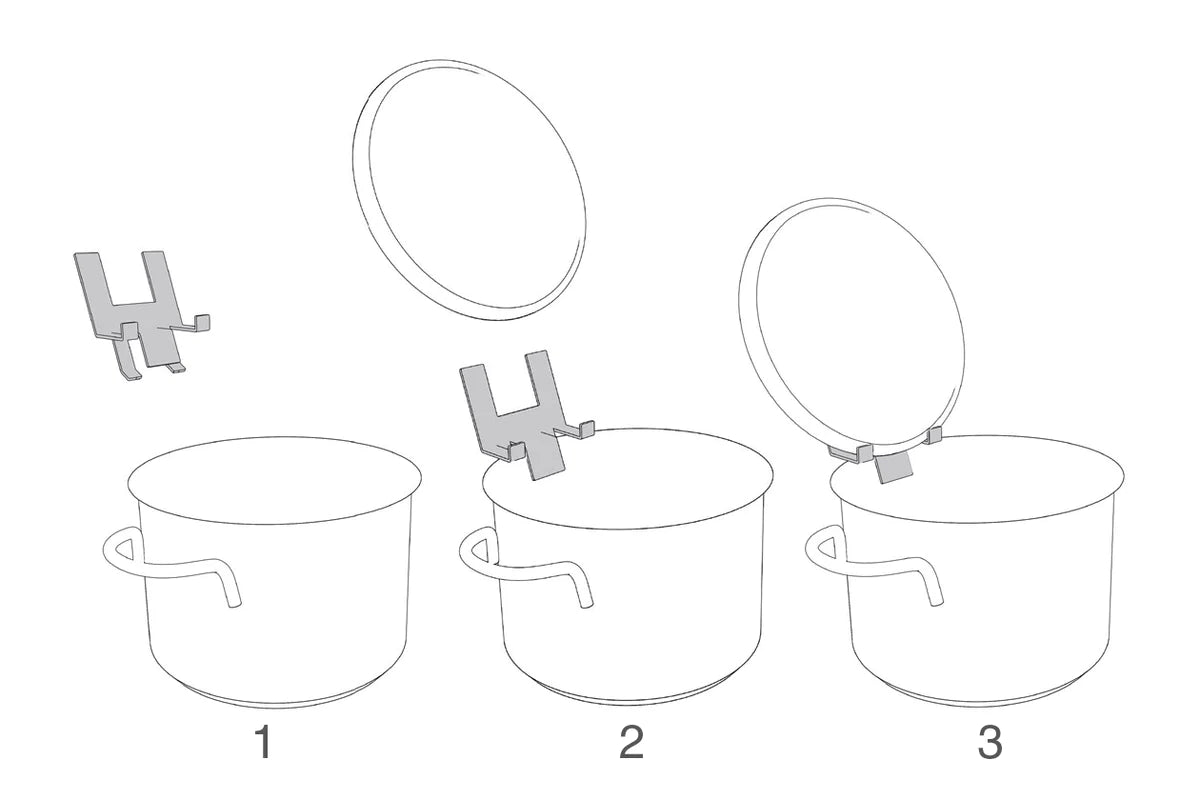 1

2

3